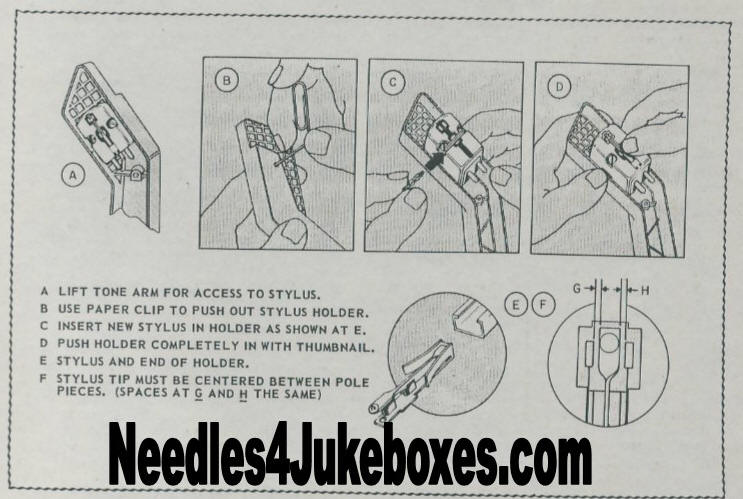 A

B

C

D

A LIFT TONE ARM FOR ACCESS TO STYLUS.
B USE PAPER CLIP TO PUSH OUT STYLUS HOLDER.
C INSERT NEW STYLUS IN HOLDER AS SHOWN AT E.
D PUSH HOLDER COMPLETELY IN WITH THUMBNAIL.
E STYLUS AND END OF HOLDER.
F STYLUS TIP MUST BE CENTERED BETWEEN POLE PIECES. (SPACES AT G AND H THE SAME)

E F

G H

Needles4Jukeboxes.com